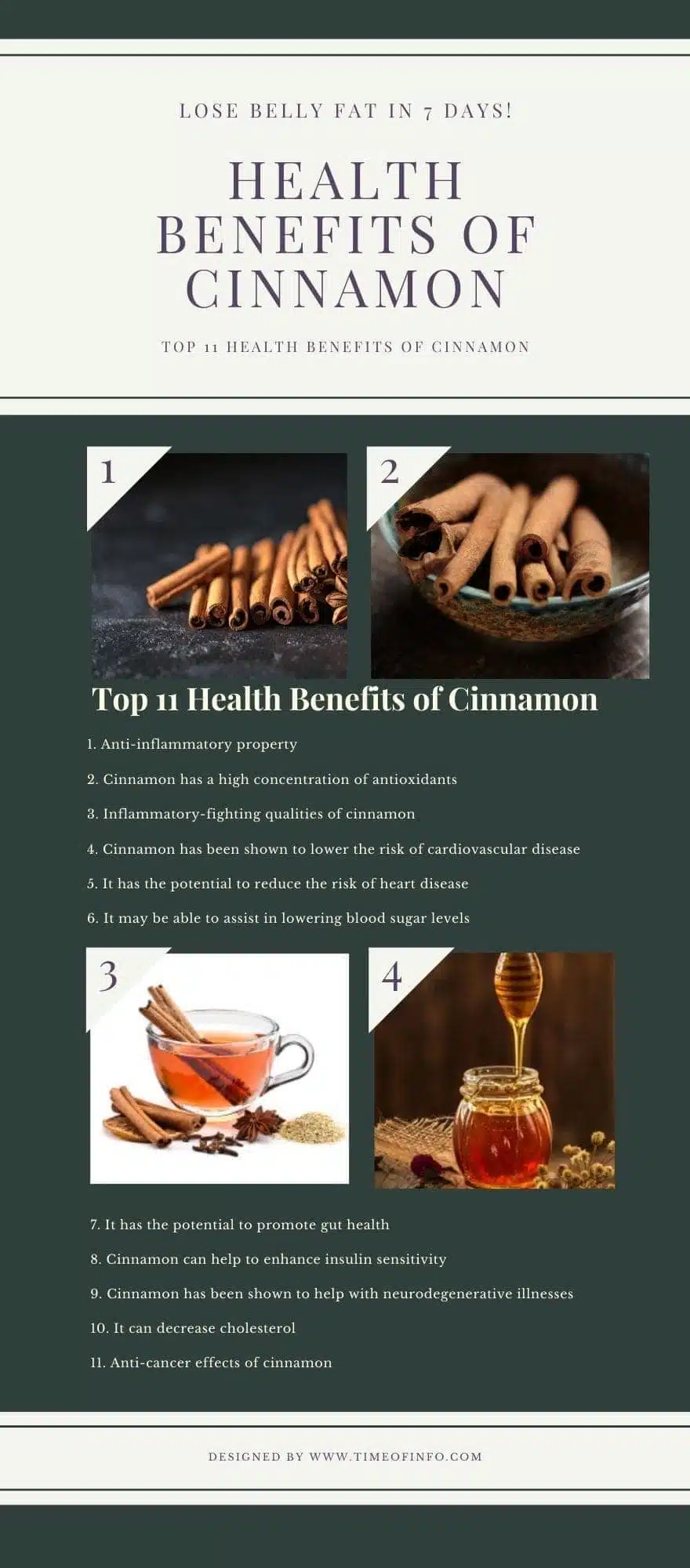 LOSE BELLY FAT IN 7 DAYS!

HEALTH BENEFITS OF CINNAMON

TOP 11 HEALTH BENEFITS OF CINNAMON

1

2

Top 11 Health Benefits of Cinnamon

1. Anti-inflammatory property

2. Cinnamon has a high concentration of antioxidants

3. Inflammatory-fighting qualities of cinnamon

4. Cinnamon has been shown to lower the risk of cardiovascular disease

5. It has the potential to reduce the risk of heart disease

6. It may be able to assist in lowering blood sugar levels

3

4

7. It has the potential to promote gut health

8. Cinnamon can help to enhance insulin sensitivity

9. Cinnamon has been shown to help with neurodegenerative illnesses

10. It can decrease cholesterol

11. Anti-cancer effects of cinnamon

DESIGNED BY WWW.TIMEOFINFO.COM